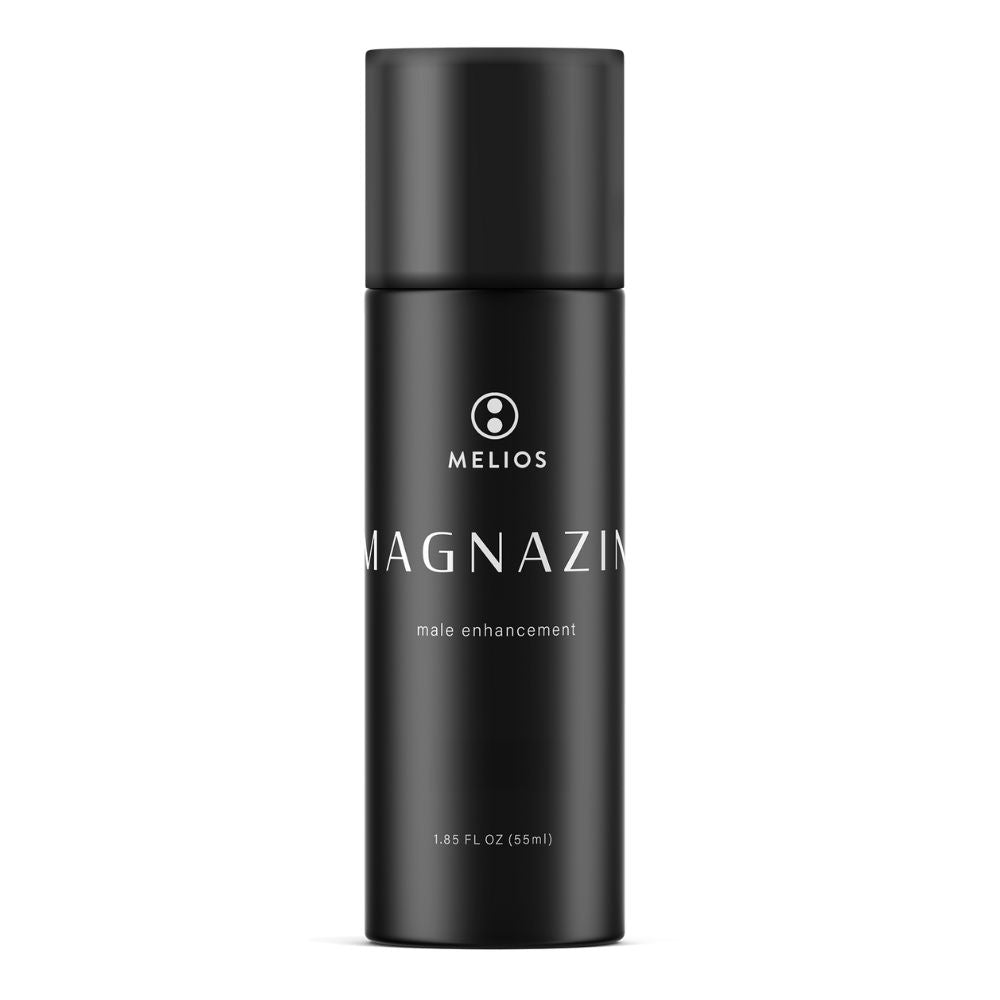 MELIOS

MAGNAZIN

male enhancement

1.85 FL OZ (55ml)